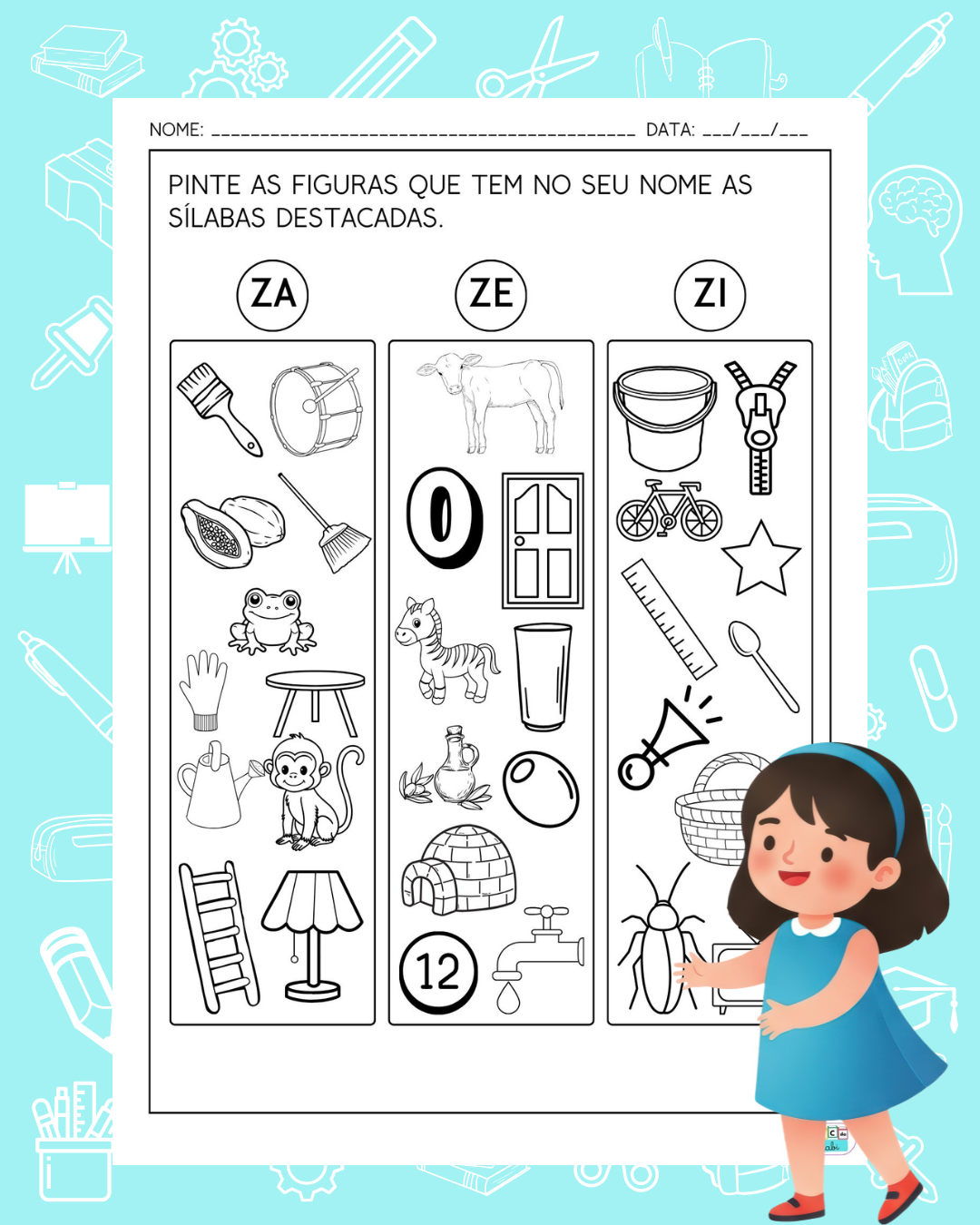 NOME: ____________________________________________ DATA: ___/___/___

PINTE AS FIGURAS QUE TEM NO SEU NOME AS SÍLABAS DESTACADAS.

ZA

ZE

ZI

0

12